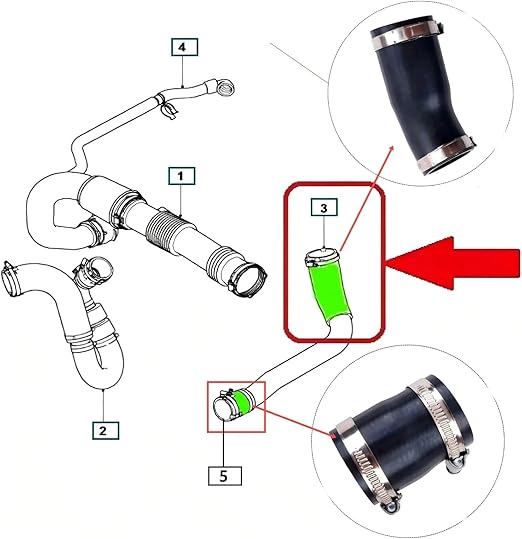 4

1

3

2

5