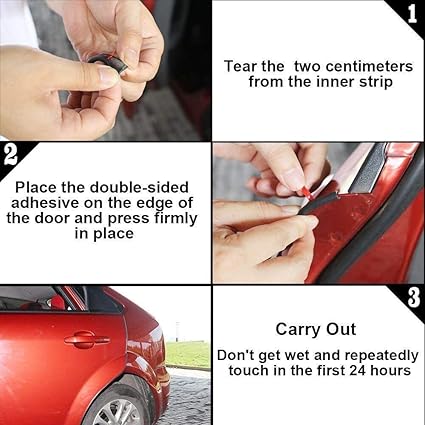 1

Tear the two centimeters from the inner strip

2

Place the double-sided adhesive on the edge of the door and press firmly in place

3

Carry Out

Don't get wet and repeatedly touch in the first 24 hours