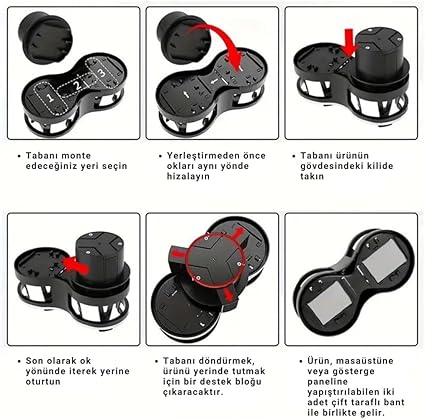 1
2
3

• Tabanı monte edeceğiniz yeri seçin

• Yerleştirmeden önce okları aynı yönde hizalayın

• Tabanı ürünün gövdesindeki kilide takın

• Son olarak ok yönünde iterek yerine oturtun

• Tabanı döndürmek, ürünü yerinde tutmak için bir destek bloğu çıkaracaktır.

• Ürün, masaüstüne veya gösterge paneline yapıştırılabilen iki adet çift taraflı bant ile birlikte gelir.