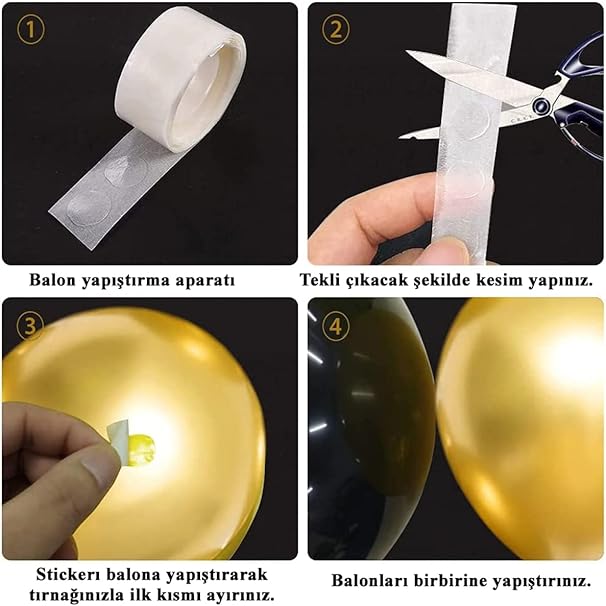 ①

Balon yapıştırma aparatı

②

Tekli çıkacak şekilde kesim yapınız.

③

Stickerı balona yapıştırarak tırnağınızla ilk kısmı ayırınız.

④

Balonları birbirine yapıştırınız.