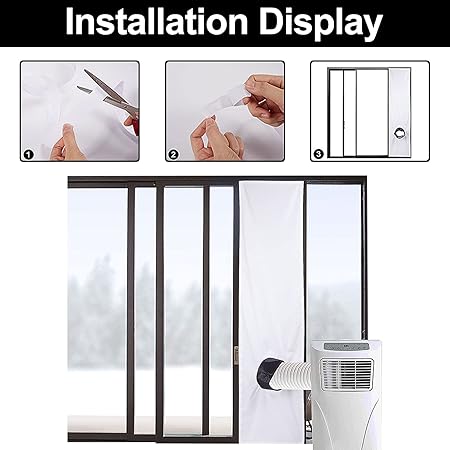 Installation Display

1

2

3