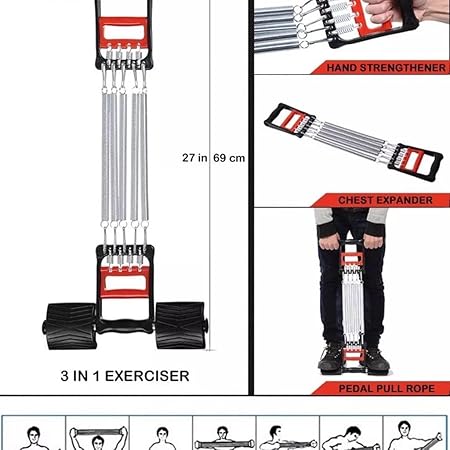 27 in 69 cm

3 IN 1 EXERCISER

HAND STRENGTHENER

CHEST EXPANDER

PEDAL PULL ROPE