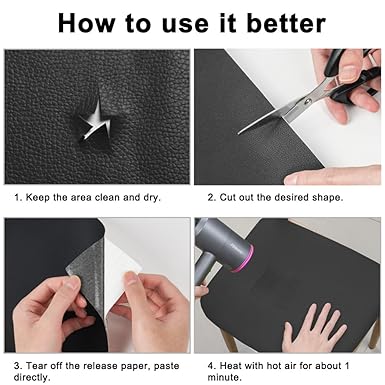 How to use it better

1. Keep the area clean and dry.

2. Cut out the desired shape.

3. Tear off the release paper, paste directly.

4. Heat with hot air for about 1 minute.