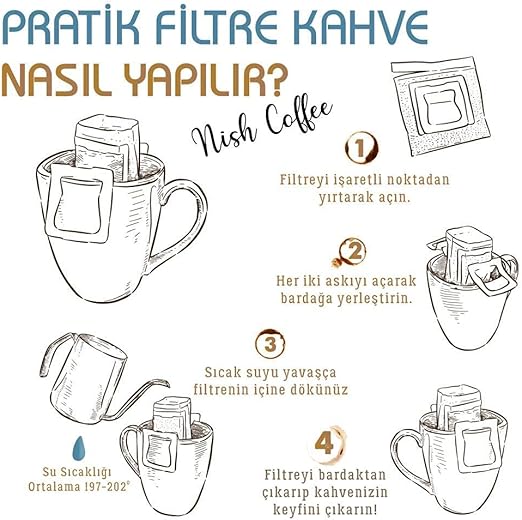 PRATİK FİLTRE KAHVE
NASIL YAPILIR?

Nish Coffee

1
Filtreyi işaretli noktadan yırtarak açın.

2
Her iki askıyı açarak bardağa yerleştirin.

3
Sıcak suyu yavaşça filtrenin içine dökünüz

Su Sıcaklığı
Ortalama 197-202°

4
Filtreyi bardaktan çıkarıp kahvenizin keyfini çıkarın!