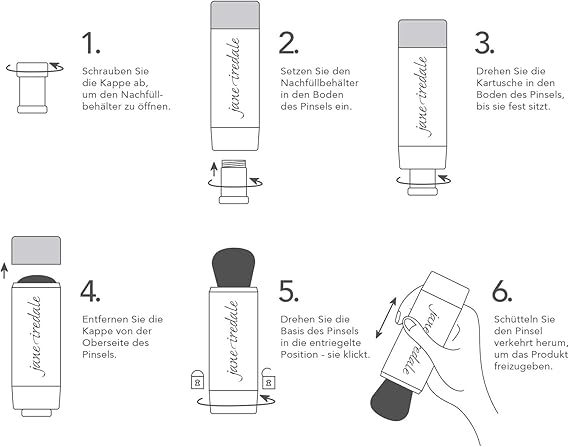 1.

Schrauben Sie die Kappe ab, um den Nachfüllbehälter zu öffnen.

jane iredale

2.

Setzen Sie den Nachfüllbehälter in den Boden des Pinsels ein.

jane iredale

3.

Drehen Sie die Kartusche in den Boden des Pinsels, bis sie fest sitzt.

jane iredale

4.

Entfernen Sie die Kappe von der Oberseite des Pinsels.

jane iredale

5.

Drehen Sie die Basis des Pinsels in die entriegelte Position - sie klickt.

jane iredale

6.

Schütteln Sie den Pinsel verkehrt herum, um das Produkt freizugeben.