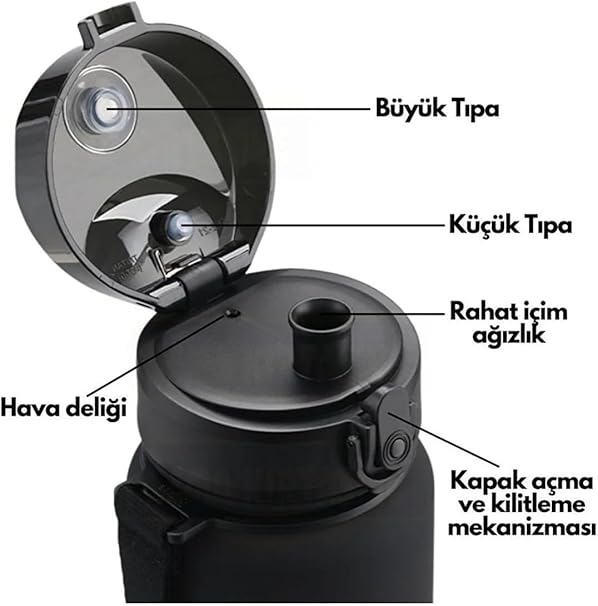 Büyük Tıpa

Küçük Tıpa

Rahat içim ağızlık

Hava deliği

Kapak açma ve kilitleme mekanizması