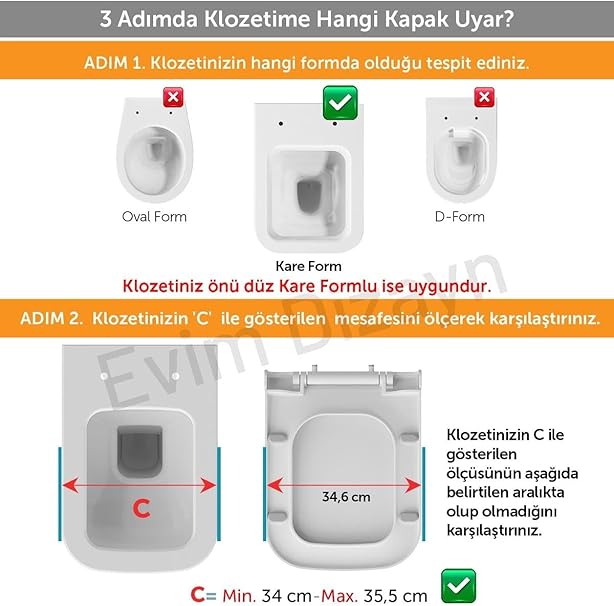 3 Adımda Klozetime Hangi Kapak Uyar?

ADIM 1. Klozetinizin hangi formda olduğu tespit ediniz.

Oval Form

Kare Form

D-Form

Klozetiniz önü düz Kare Formlu ise uygundur.

Evim Dizayn

ADIM 2. Klozetinizin 'C' ile gösterilen mesafesini ölçerek karşılaştırınız.

C

34,6 cm

Klozetinizin C ile gösterilen ölçüsünün aşağıda belirtilen aralıkta olup olmadığını karşılaştırınız.

C= Min. 34 cm-Max. 35,5 cm