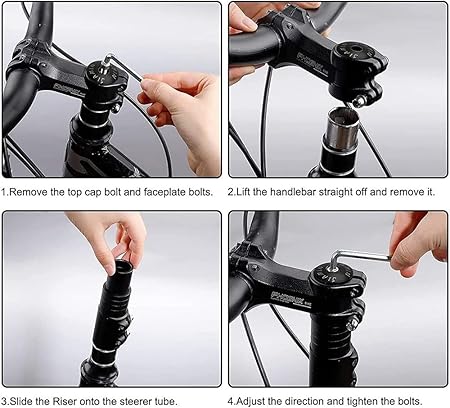 1.Remove the top cap bolt and faceplate bolts.

2.Lift the handlebar straight off and remove it.

3.Slide the Riser onto the steerer tube.

4.Adjust the direction and tighten the bolts.