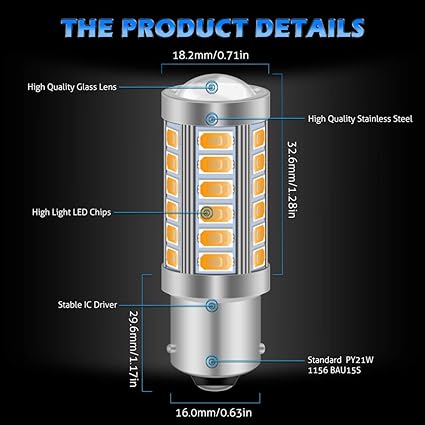 THE PRODUCT DETAILS

18.2mm/0.71in

High Quality Glass Lens

High Quality Stainless Steel

32.6mm/1.28in

High Light LED Chips

Stable IC Driver

29.6mm/1.17in

Standard PY21W
1156 BAU15S

16.0mm/0.63in