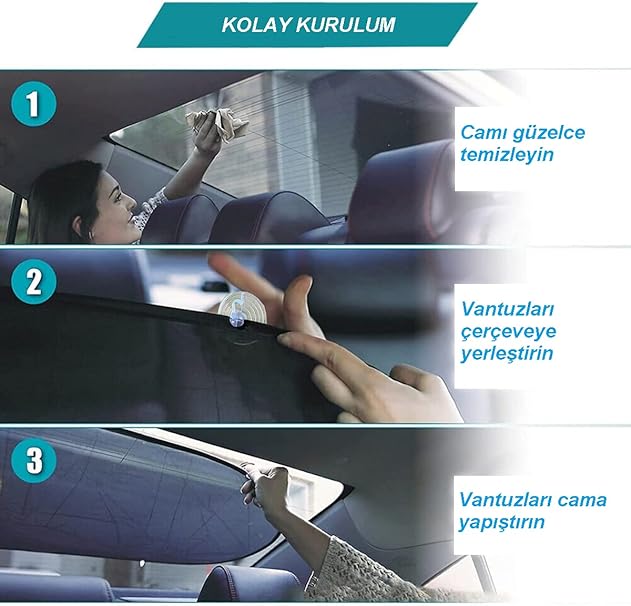 KOLAY KURULUM

1

Camı güzelce temizleyin

2

Vantuzları çerçeveye yerleştirin

3

Vantuzları cama yapıştırın