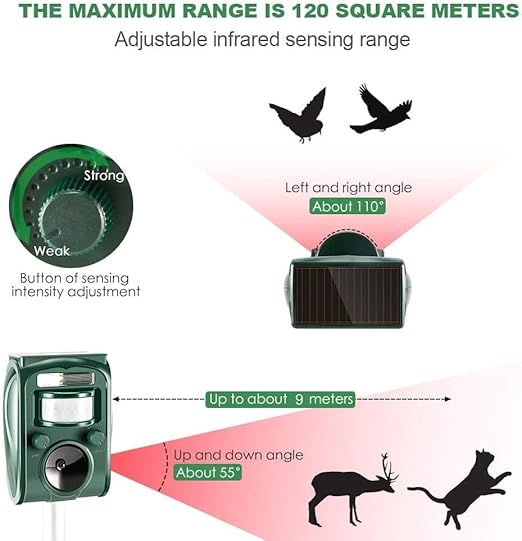 THE MAXIMUM RANGE IS 120 SQUARE METERS
Adjustable infrared sensing range

Strong
Weak
Button of sensing intensity adjustment

Left and right angle
About 110°

Up to about 9 meters

Up and down angle
About 55°