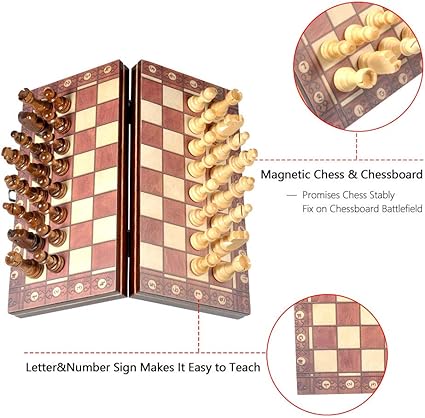 Magnetic Chess & Chessboard

— Promises Chess Stably Fix on Chessboard Battlefield

Letter&Number Sign Makes It Easy to Teach