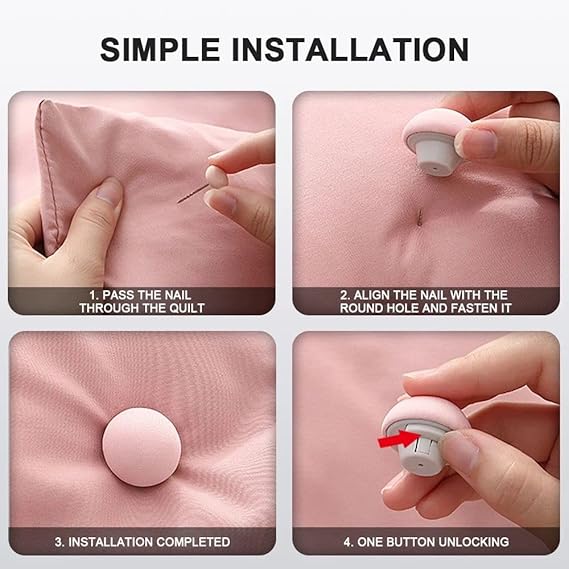 SIMPLE INSTALLATION

1. PASS THE NAIL THROUGH THE QUILT

2. ALIGN THE NAIL WITH THE ROUND HOLE AND FASTEN IT

3. INSTALLATION COMPLETED

4. ONE BUTTON UNLOCKING