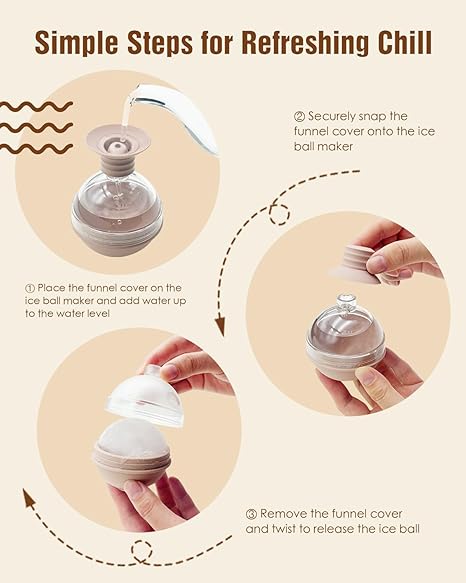 Simple Steps for Refreshing Chill

② Securely snap the funnel cover onto the ice ball maker

① Place the funnel cover on the ice ball maker and add water up to the water level

③ Remove the funnel cover and twist to release the ice ball