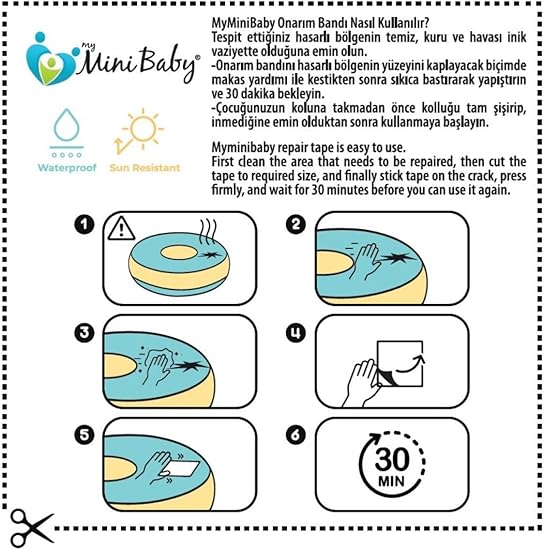 my Mini Baby®

Waterproof

Sun Resistant

MyMiniBaby Onarım Bandı Nasıl Kullanılır?
Tespit ettiğiniz hasarlı bölgenin temiz, kuru ve havası inik vaziyette olduğuna emin olun.
-Onarım bandını hasarlı bölgenin yüzeyini kaplayacak biçimde makas yardımı ile kestikten sonra sıkıca bastırarak yapıştırın ve 30 dakika bekleyin.
-Çocuğunuzun koluna takmadan önce kolluğu tam şişirip, inmediğine emin olduktan sonra kullanmaya başlayın.

Myminibaby repair tape is easy to use.
First clean the area that needs to be repaired, then cut the tape to required size, and finally stick tape on the crack, press firmly, and wait for 30 minutes before you can use it again.

1

2

3

4

5

6

30 MIN