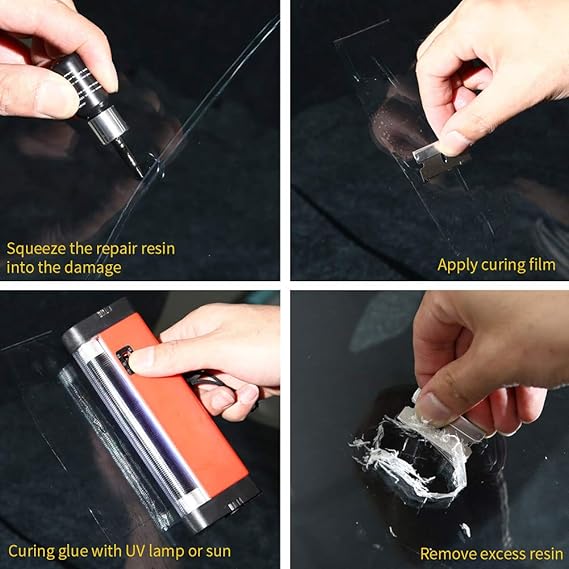 Squeeze the repair resin into the damage

Apply curing film

Curing glue with UV lamp or sun

Remove excess resin