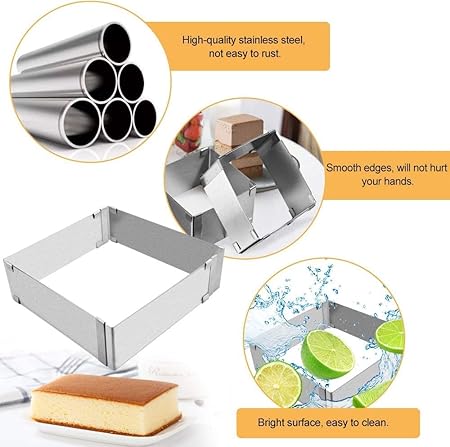 High-quality stainless steel, not easy to rust.

Smooth edges, will not hurt your hands.

Bright surface, easy to clean.