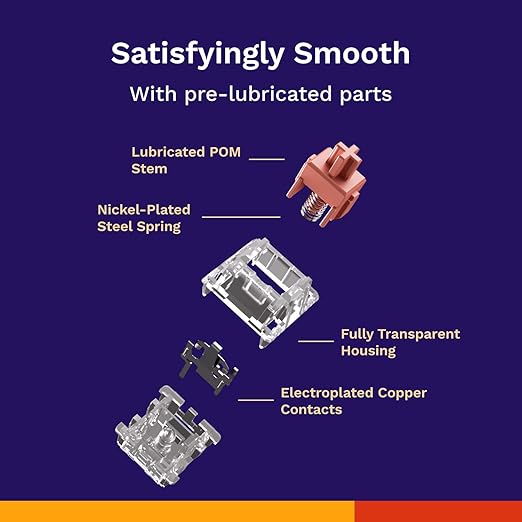 Satisfyingly Smooth

With pre-lubricated parts

Lubricated POM Stem

Nickel-Plated Steel Spring

Fully Transparent Housing

Electroplated Copper Contacts