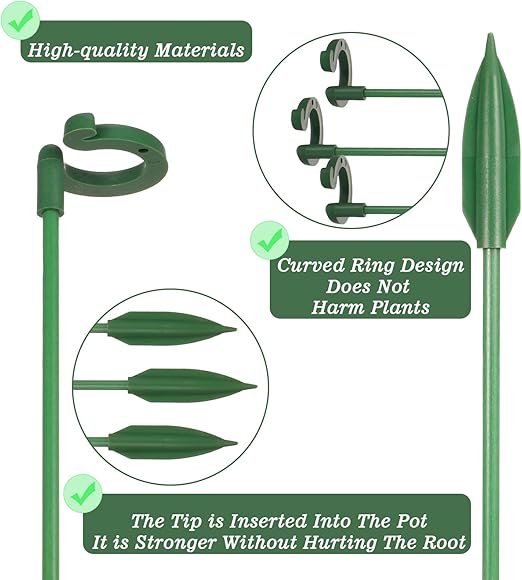 High-quality Materials

Curved Ring Design
Does Not
Harm Plants

The Tip is Inserted Into The Pot
It is Stronger Without Hurting The Root