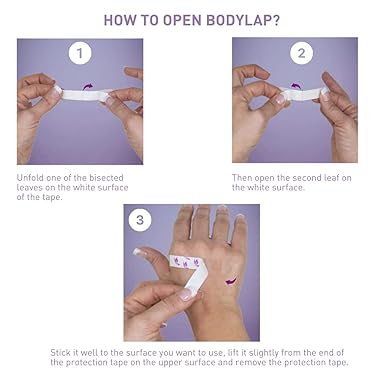 HOW TO OPEN BODYLAP?

1

Unfold one of the bisected leaves on the white surface of the tape.

2

Then open the second leaf on the white surface.

3

Stick it well to the surface you want to use, lift it slightly from the end of the protection tape on the upper surface and remove the protection tape.