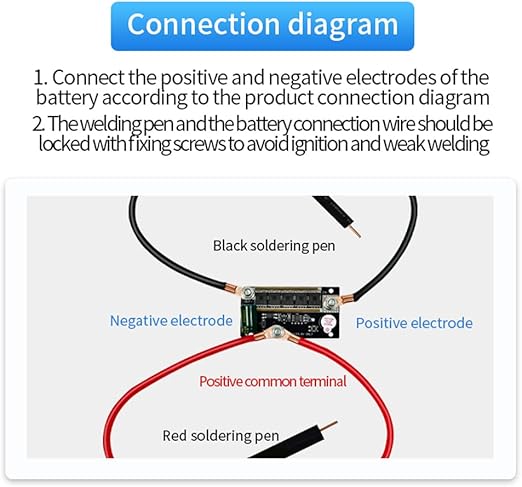 Connection diagram

1. Connect the positive and negative electrodes of the battery according to the product connection diagram

2. The welding pen and the battery connection wire should be locked with fixing screws to avoid ignition and weak welding

Black soldering pen

Negative electrode

Positive electrode

Positive common terminal

Red soldering pen