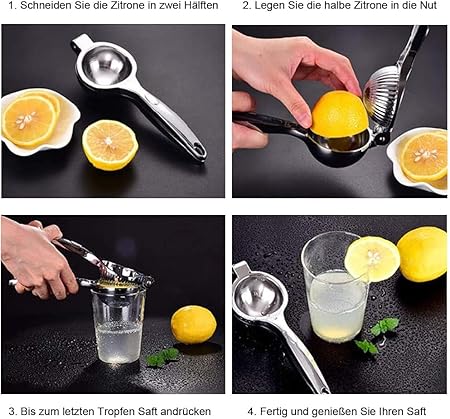 1. Schneiden Sie die Zitrone in zwei Hälften

2. Legen Sie die halbe Zitrone in die Nut

3. Bis zum letzten Tropfen Saft andrücken

4. Fertig und genießen Sie Ihren Saft