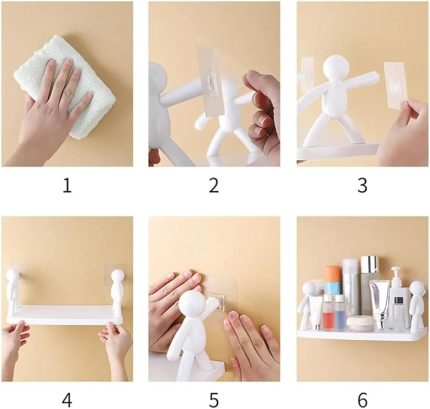 1 2 3

4 5 6