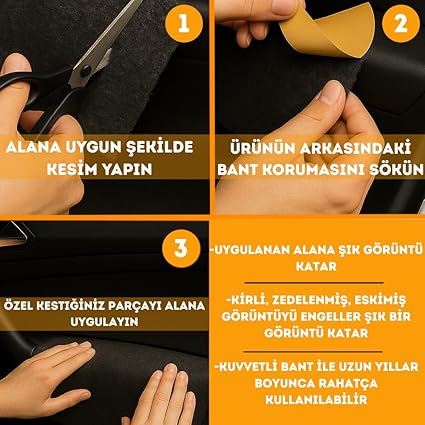 1

ALANA UYGUN ŞEKİLDE KESİM YAPIN

2

ÜRÜNÜN ARKASINDAKİ BANT KORUMASINI SÖKÜN

3

ÖZEL KESTİĞİNİZ PARÇAYI ALANA UYGULAYIN

-UYGULANAN ALANA ŞIK GÖRÜNTÜ KATAR

-KİRLİ, ZEDELENMİŞ, ESKİMİŞ GÖRÜNTÜYÜ ENGELLER ŞIK BİR GÖRÜNTÜ KATAR

-KUVVETLİ BANT İLE UZUN YILLAR BOYUNCA RAHATÇA KULLANILABİLİR