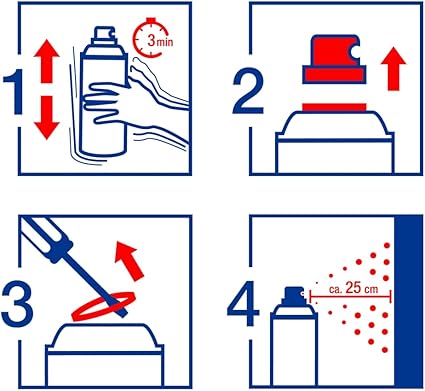 1
3 min

2

3

4
ca. 25 cm