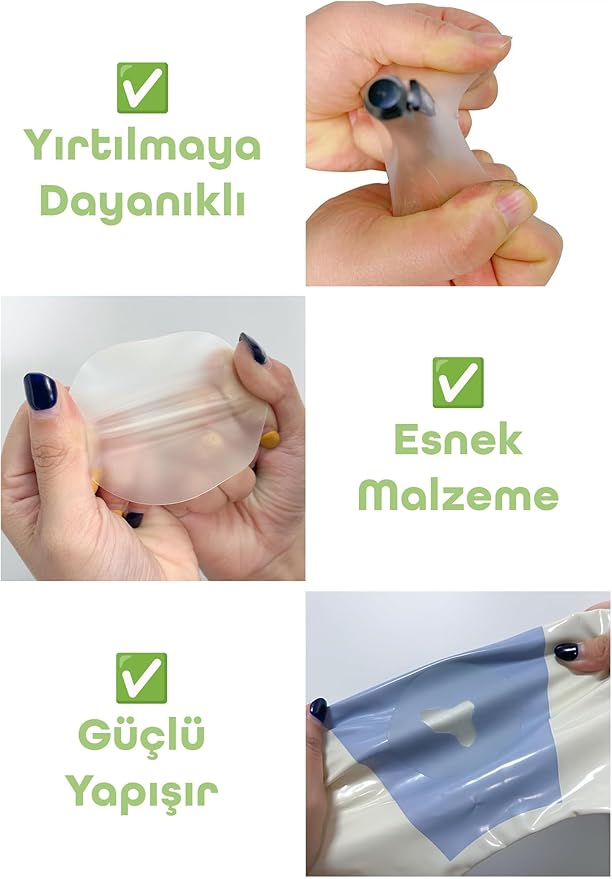 ✅
Yırtılmaya Dayanıklı

✅
Esnek Malzeme

✅
Güçlü Yapışır