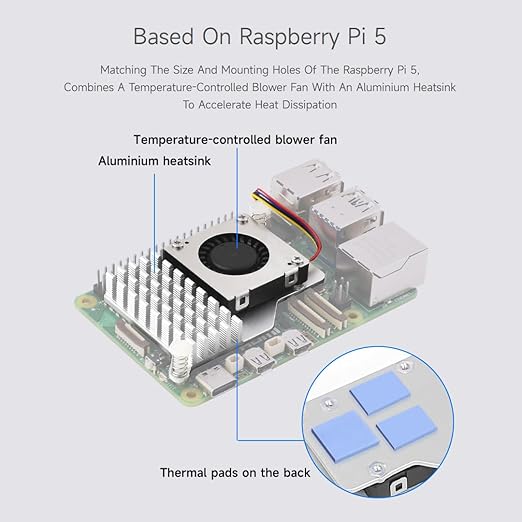 Based On Raspberry Pi 5

Matching The Size And Mounting Holes Of The Raspberry Pi 5, Combines A Temperature-Controlled Blower Fan With An Aluminium Heatsink To Accelerate Heat Dissipation

Temperature-controlled blower fan

Aluminium heatsink

Thermal pads on the back