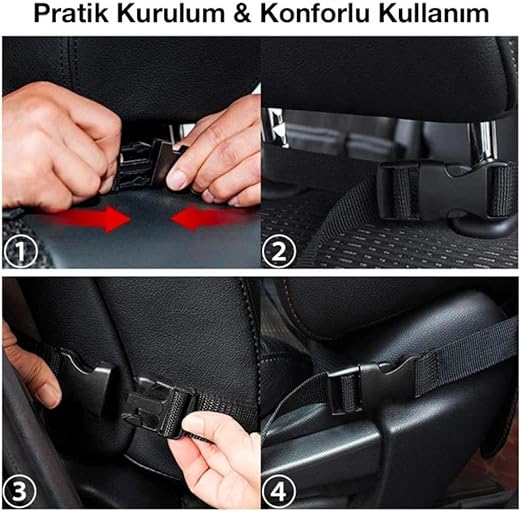 Pratik Kurulum & Konforlu Kullanım

1

2

3

4