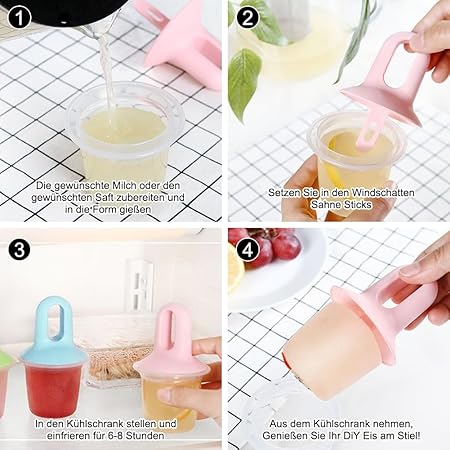 1

Die gewünschte Milch oder den gewünschten Saft zubereiten und in die Form gießen

2

Setzen Sie in den Windschatten Sahne Sticks

3

In den Kühlschrank stellen und einfrieren für 6-8 Stunden

4

Aus dem Kühlschrank nehmen, Genießen Sie Ihr DiY Eis am Stiel!