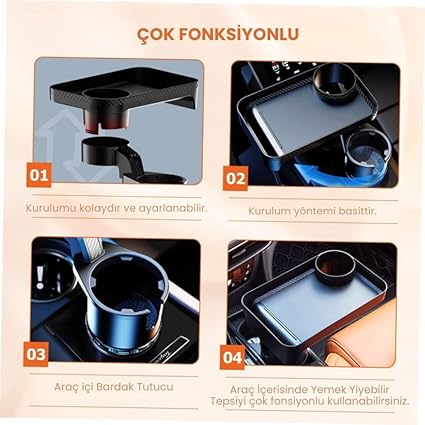 ÇOK FONKSİYONLU

01

Kurulumu kolaydır ve ayarlanabilir.

02

Kurulum yöntemi basittir.

03

Araç içi Bardak Tutucu

04

Araç İçerisinde Yemek Yiyebilir Tepsiyi çok fonsiyonlu kullanabilirsiniz.