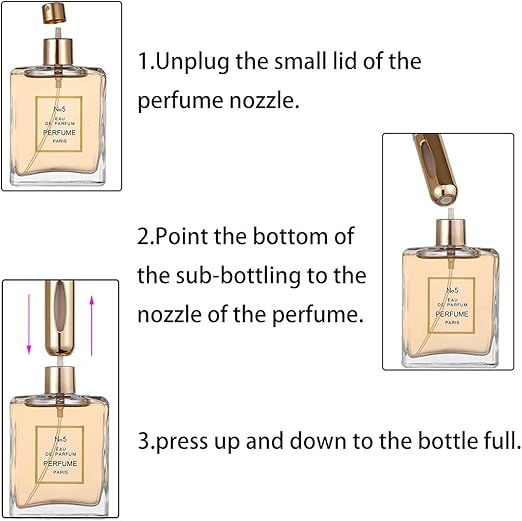 №5
EAU
DE PARFUM
PERFUME
PARIS

1.Unplug the small lid of the perfume nozzle.

№5
EAU
DE PARFUM
PERFUME
PARIS

2.Point the bottom of the sub-bottling to the nozzle of the perfume.

№5
EAU
DE PARFUM
PERFUME
PARIS

3.press up and down to the bottle full.