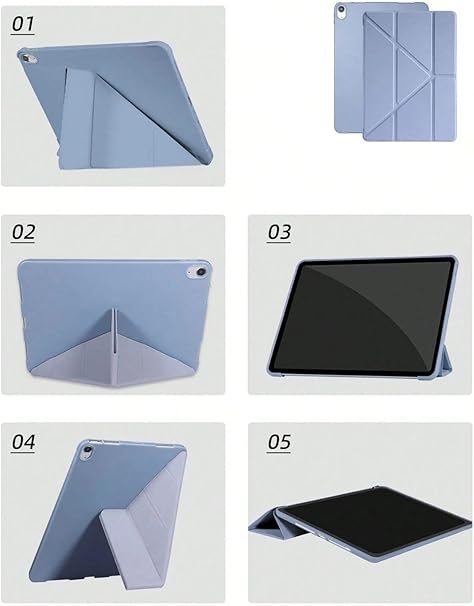 01

02

03

04

05