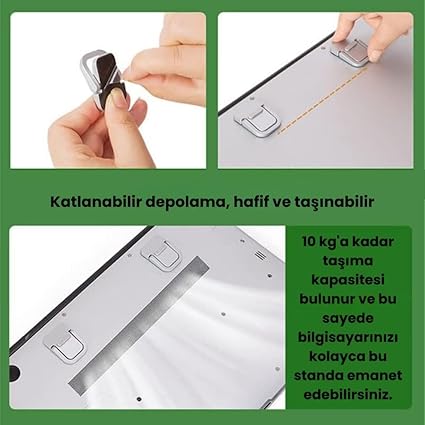 Katlanabilir depolama, hafif ve taşınabilir

10 kg'a kadar taşıma kapasitesi bulunur ve bu sayede bilgisayarınızı kolayca bu standa emanet edebilirsiniz.