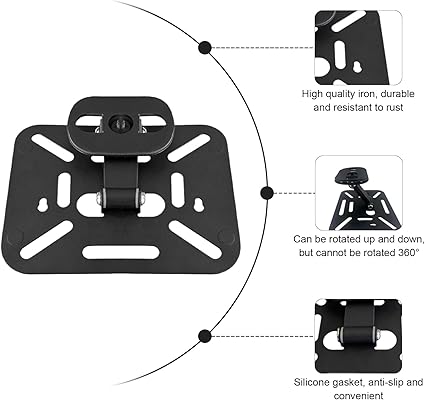 High quality iron, durable and resistant to rust

Can be rotated up and down, but cannot be rotated 360°

Silicone gasket, anti-slip and convenient