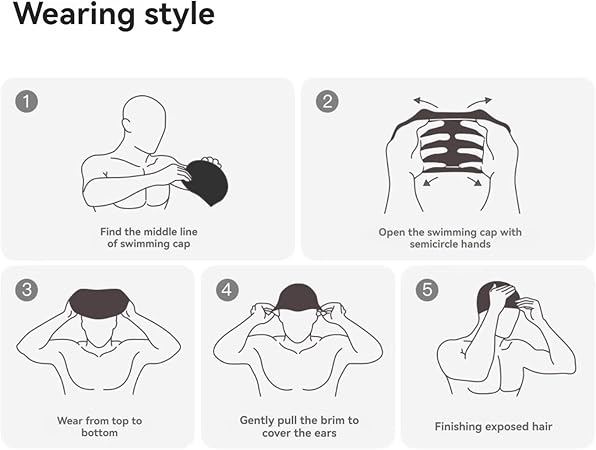 Wearing style

1
Find the middle line of swimming cap

2
Open the swimming cap with semicircle hands

3
Wear from top to bottom

4
Gently pull the brim to cover the ears

5
Finishing exposed hair