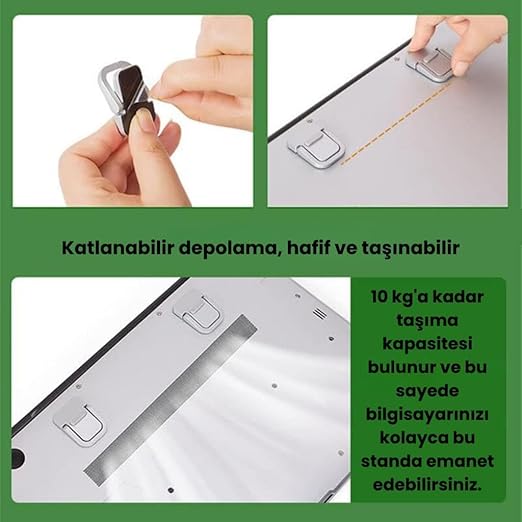 Katlanabilir depolama, hafif ve taşınabilir

10 kg'a kadar taşıma kapasitesi bulunur ve bu sayede bilgisayarınızı kolayca bu standa emanet edebilirsiniz.