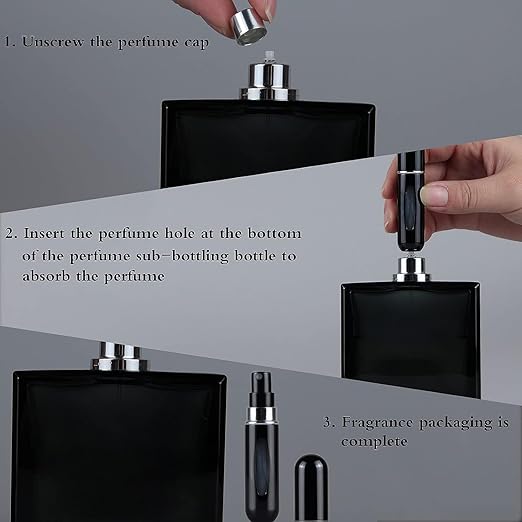 1. Unscrew the perfume cap

2. Insert the perfume hole at the bottom of the perfume sub-bottling bottle to absorb the perfume

3. Fragrance packaging is complete