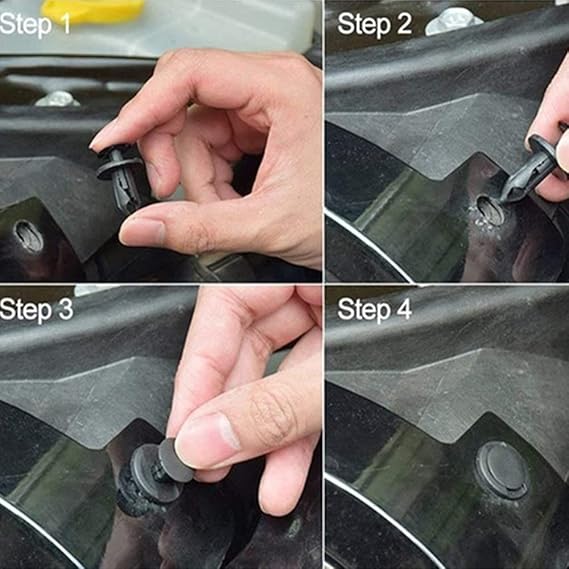 Step 1

Step 2

Step 3

Step 4