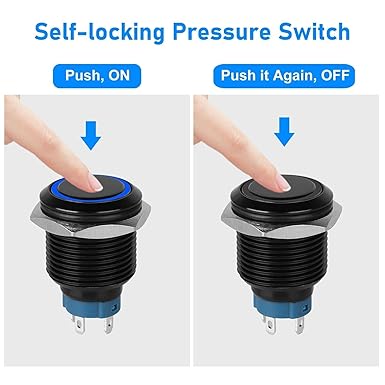 Self-locking Pressure Switch

Push, ON

Push it Again, OFF