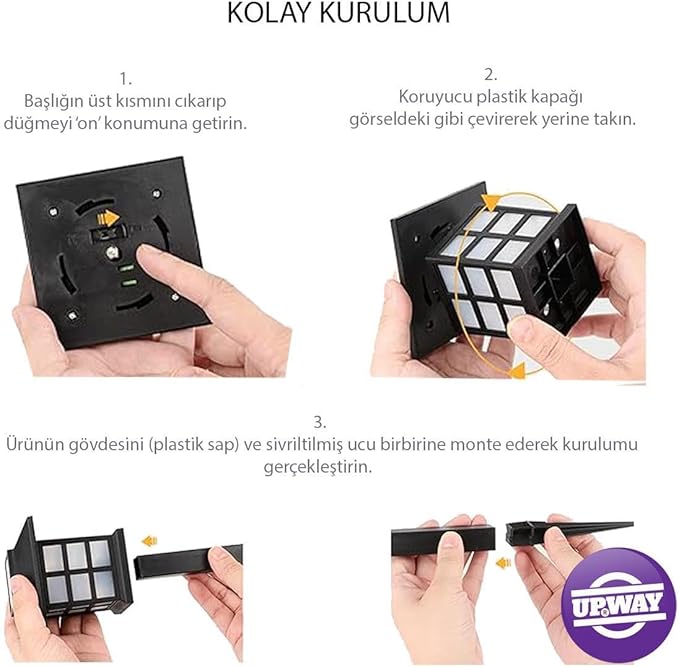 KOLAY KURULUM

1.
Başlığın üst kısmını cıkarıp düğmeyi 'on' konumuna getirin.

2.
Koruyucu plastik kapağı görseldeki gibi çevirerek yerine takın.

3.
Ürünün gövdesini (plastik sap) ve sivriltilmiş ucu birbirine monte ederek kurulumu gerçekleştirin.

UPWAY