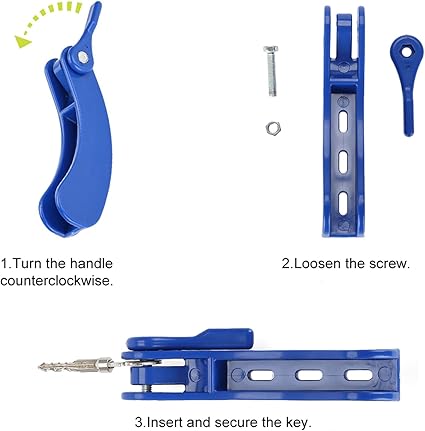 1.Turn the handle counterclockwise.

2.Loosen the screw.

3.Insert and secure the key.