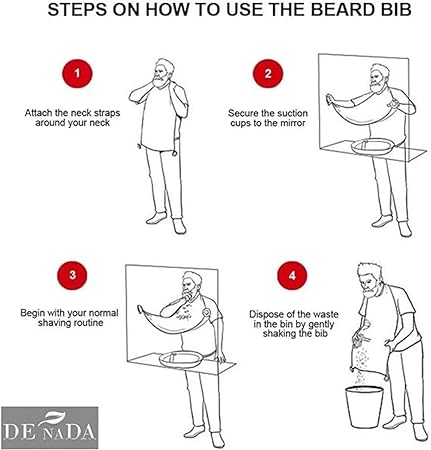 STEPS ON HOW TO USE THE BEARD BIB

1

Attach the neck straps around your neck

2

Secure the suction cups to the mirror

3

Begin with your normal shaving routine

4

Dispose of the waste in the bin by gently shaking the bib

DE NADA