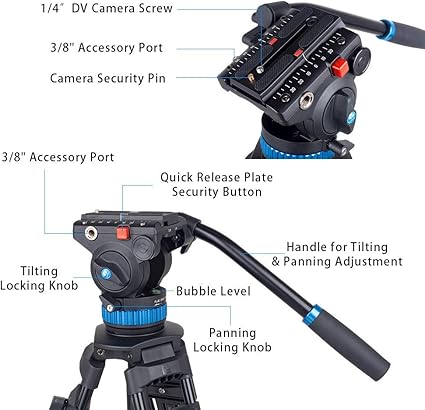 1/4" DV Camera Screw

3/8" Accessory Port

Camera Security Pin

3/8" Accessory Port

Quick Release Plate Security Button

Handle for Tilting & Panning Adjustment

Tilting Locking Knob

Bubble Level

Panning Locking Knob