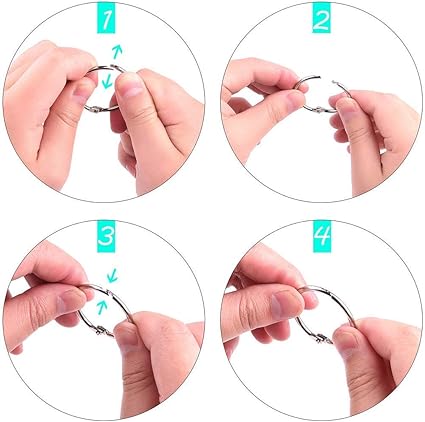 1

2

3

4