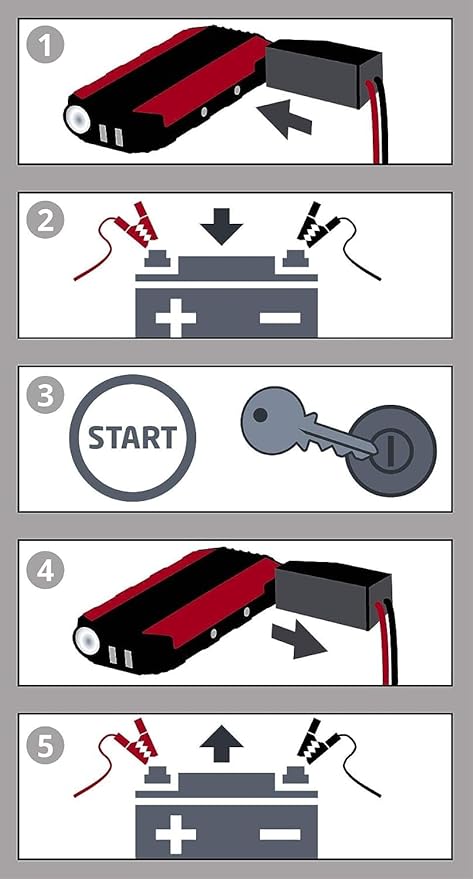 1

2

+ −

3

START

4

5

+ −