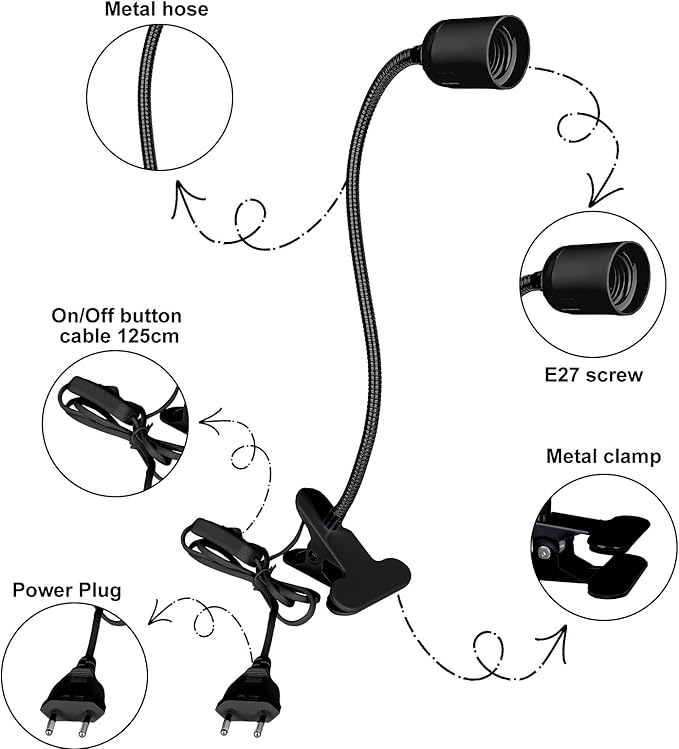 Metal hose

E27 screw

On/Off button
cable 125cm

Metal clamp

Power Plug